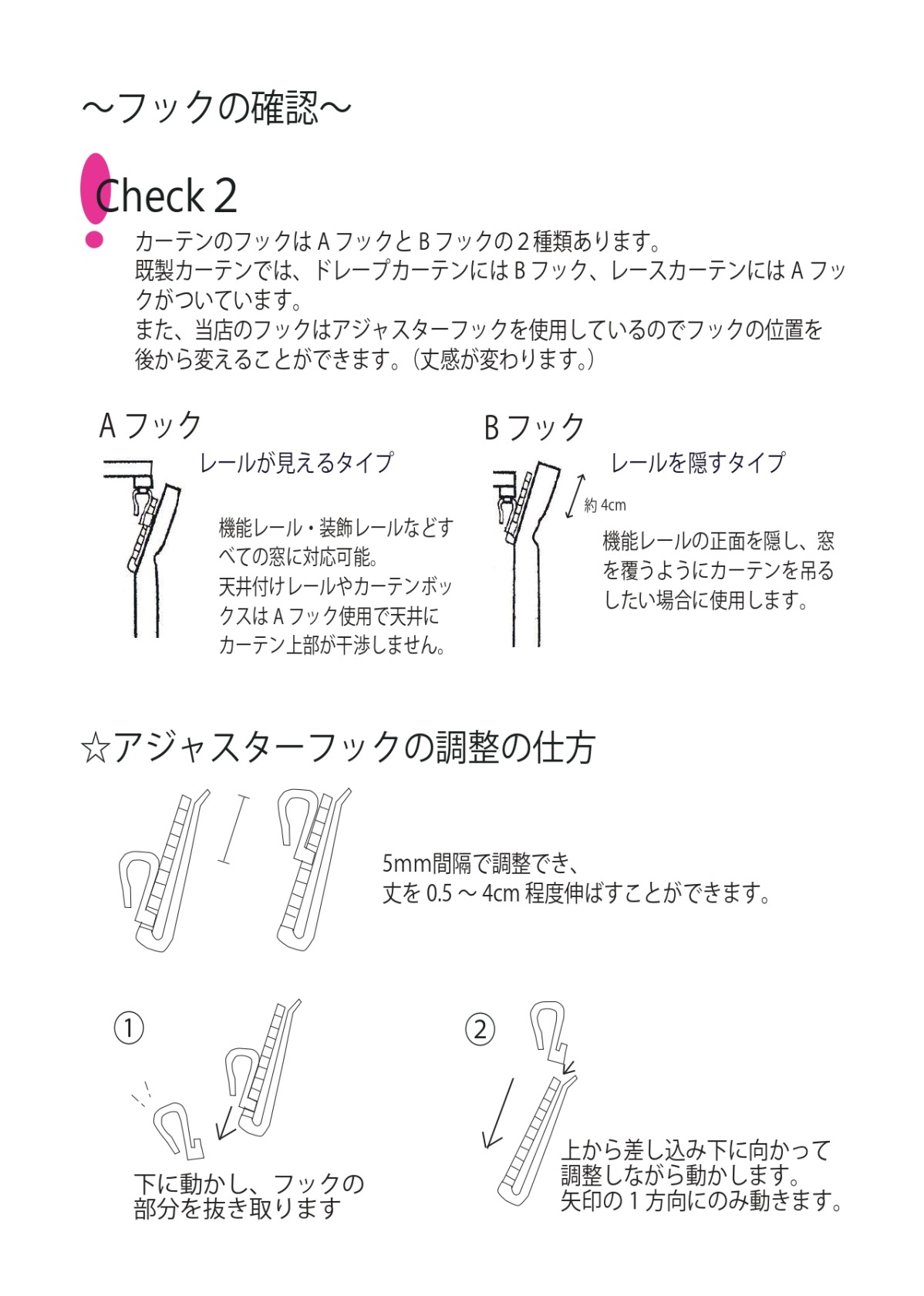 ～フックの確認～

Check 2

カーテンのフックは A フックと B フックの 2 種類あります。
既製カーテンでは、ドレープカーテンには B フック、レースカーテンには A フックがついています。
また、当店のフックはアジャスターフックを使用しているのでフックの位置を後から変えることができます。（丈感が変わります。）

A フック

レールが見えるタイプ

機能レール・装飾レールなどすべての窓に対応可能。
天井付けレールやカーテンボックスは A フック使用で天井にカーテン上部が干渉しません。

B フック

レールを隠すタイプ

約 4cm

機能レールの正面を隠し、窓を覆うようにカーテンを吊るしたい場合に使用します。

☆アジャスターフックの調整の仕方

5mm間隔で調整でき、
丈を 0.5 ～ 4cm 程度伸ばすことができます。

①

下に動かし、フックの部分を抜き取ります

②

上から差し込み下に向かって調整しながら動かします。
矢印の 1 方向にのみ動きます。